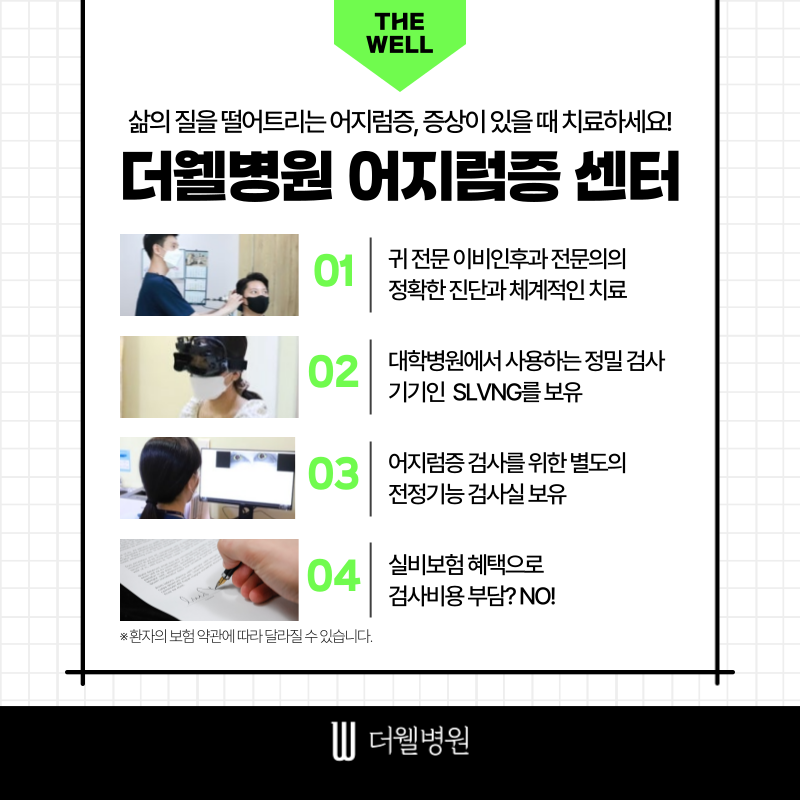 THE WELL

삶의 질을 떨어트리는 어지럼증, 증상이 있을 때 치료하세요!

더웰병원 어지럼증 센터

01 귀 전문 이비인후과 전문의의 정확한 진단과 체계적인 치료

02 대학병원에서 사용하는 정밀 검사 기기인 SLVNG를 보유

03 어지럼증 검사를 위한 별도의 전정기능 검사실 보유

04 실비보험 혜택으로 검사비용 부담? NO!

※환자의 보험 약관에 따라 달라질 수 있습니다.

더웰병원